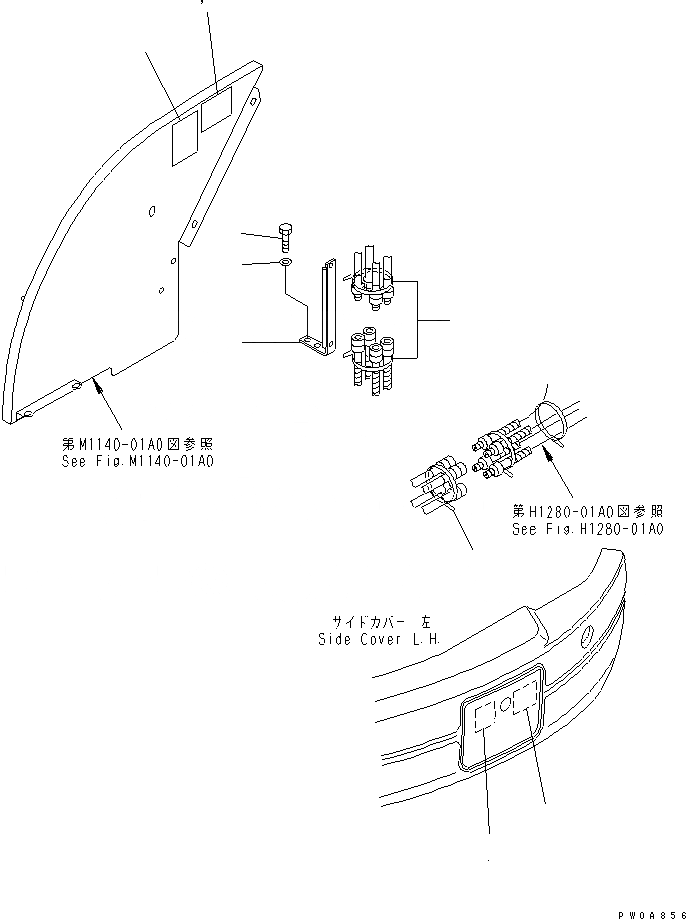 第M1140-01A0図参照
See Fig.M1140-01A0

第H1280-01A0図参照
See Fig.H1280-01A0

サイドカバー 左
Side Cover L.H.

PW0A856