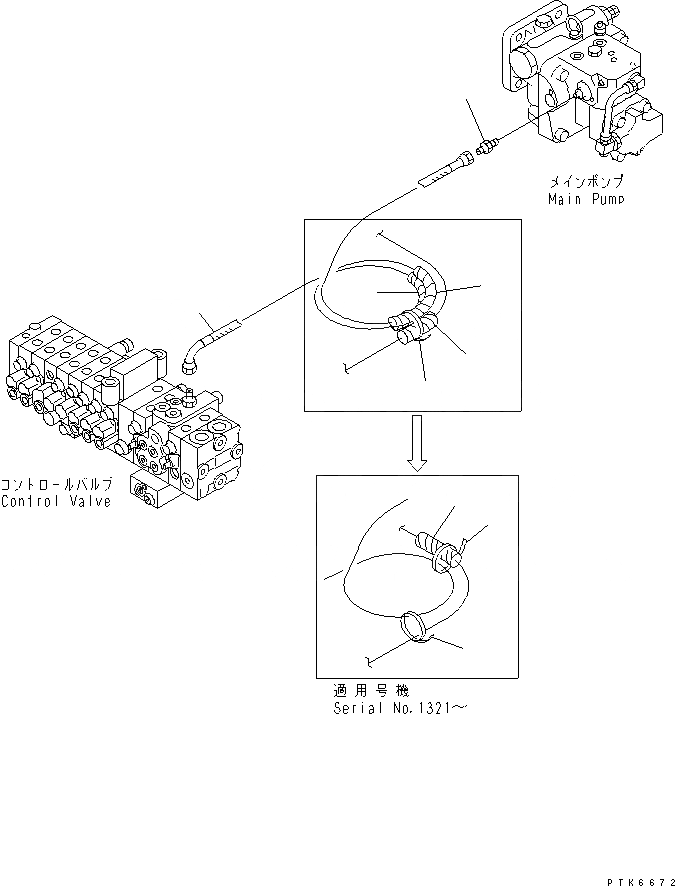 メインポンプ
Main Pump

コントロールバルブ
Control Valve

適用号機
Serial No.1321～

PTK6672