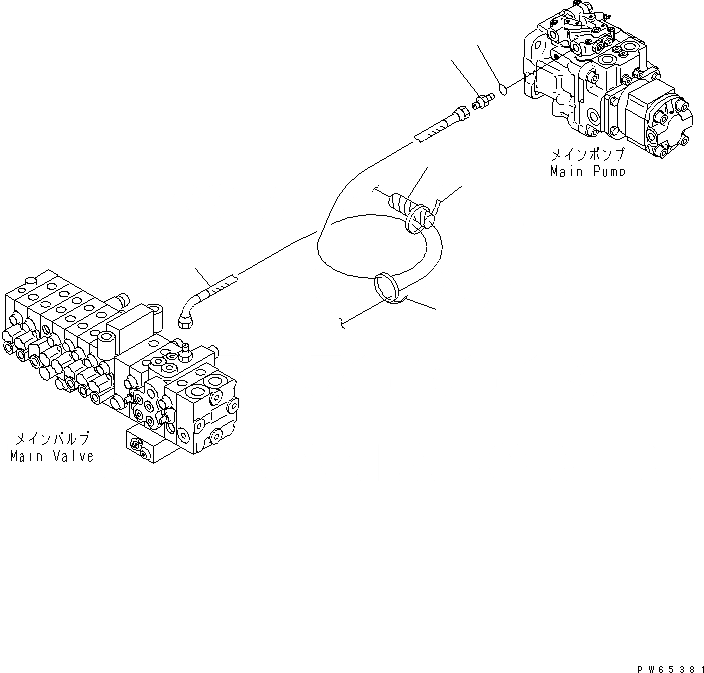 メインポンプ
Main Pump

メインバルブ
Main Valve

PW65381