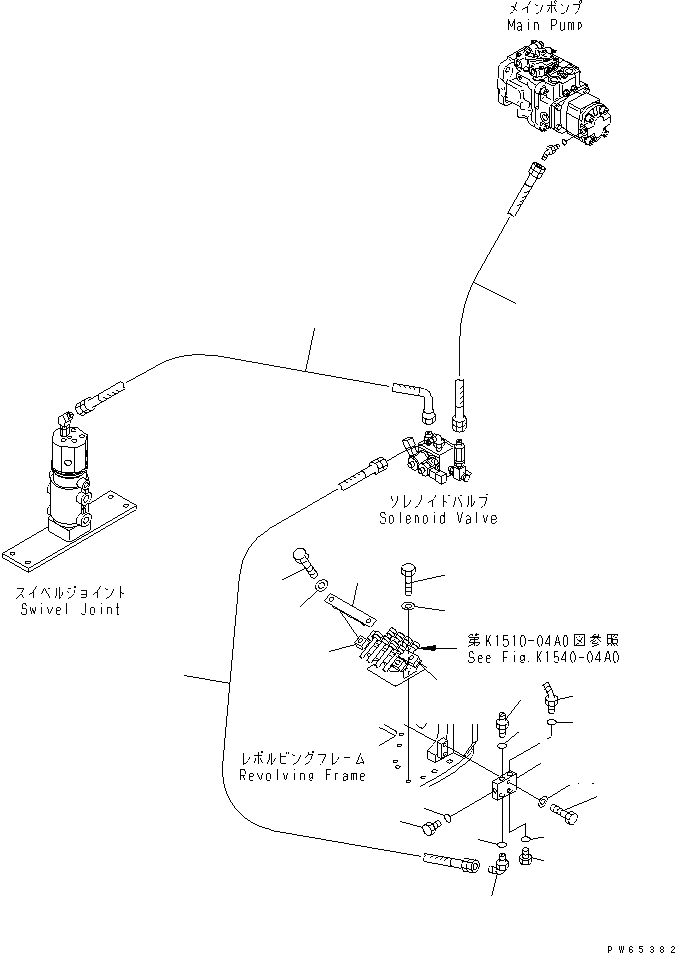 メインポンプ
Main Pump

ソレノイドバルブ
Solenoid Valve

スイベルジョイント
Swivel Joint

第K1510-04A0図参照
See Fig.K1540-04A0

レボルビングフレーム
Revolving Frame

PW65382