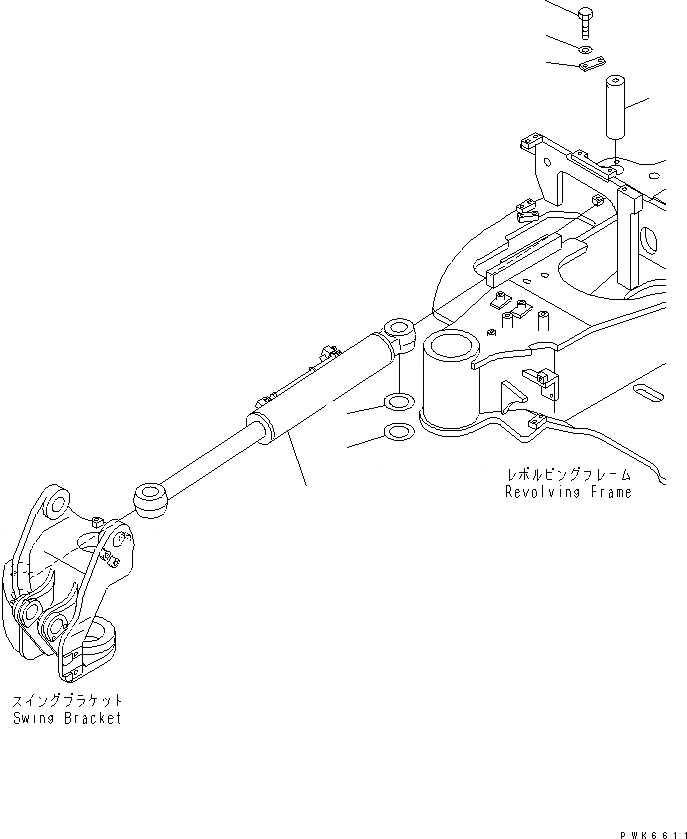 レボルビングフレーム
Revolving Frame

スイングブラケット
Swing Bracket

PWK6611