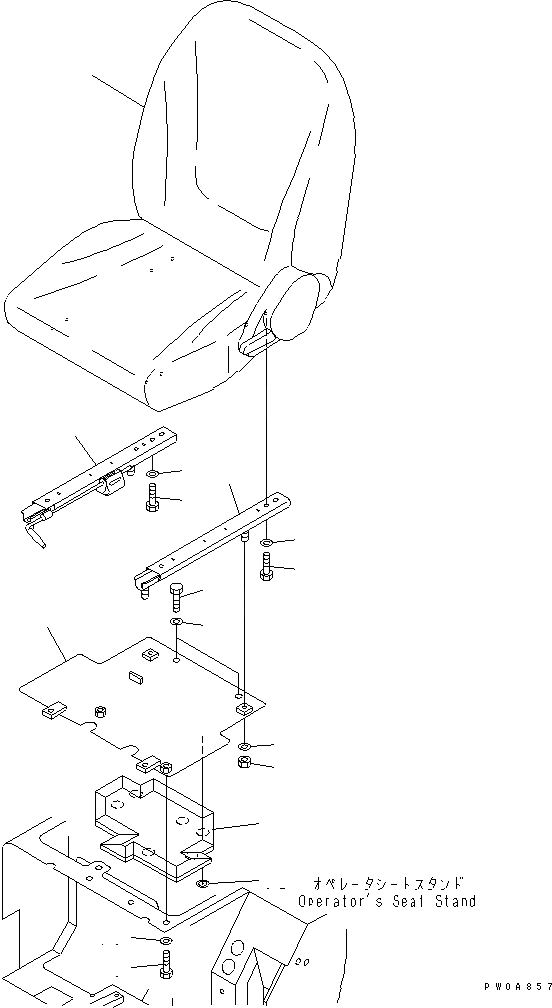 オペレータシートスタンド
Operator's Seat Stand

PW0A857