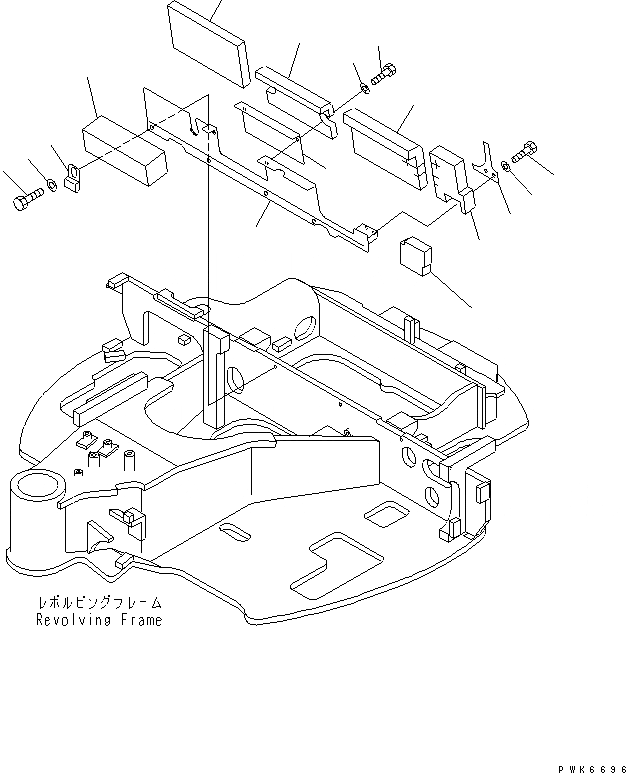 レボルビングフレーム
Revolving Frame

PWK6696