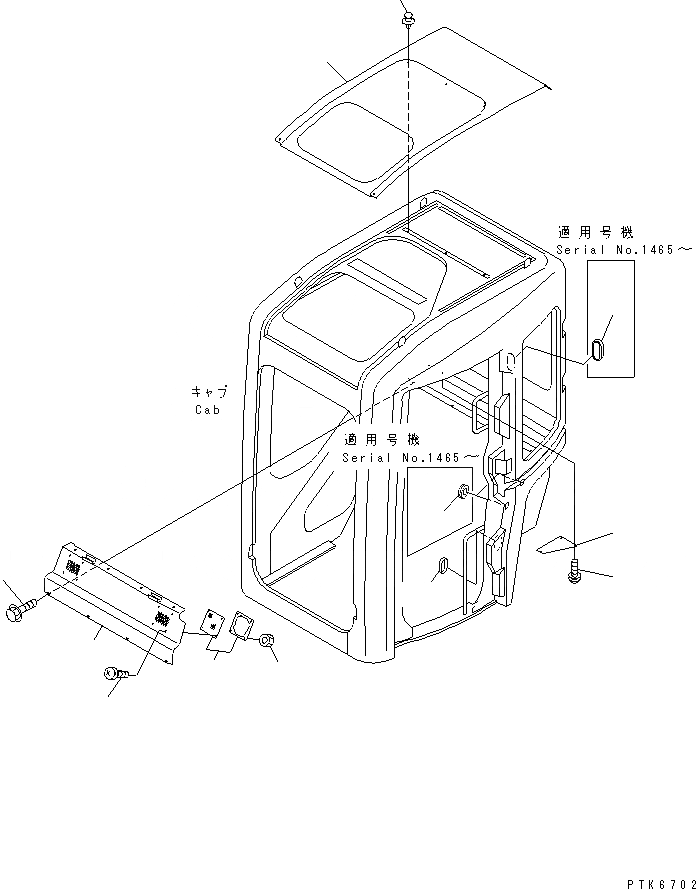 適用号機
Serial No.1465～

キャブ
Cab

適用号機
Serial No.1465～

PTK6702