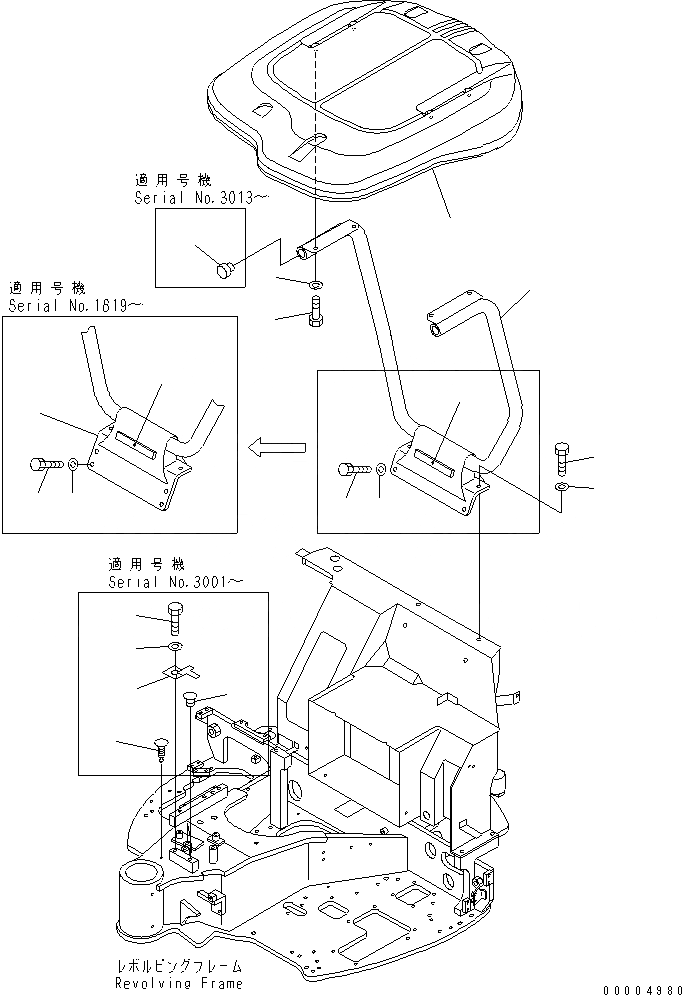 適用号機
Serial No.3013～

適用号機
Serial No.1619～

適用号機
Serial No.3001～

レボルビングフレーム
Revolving Frame

00004980