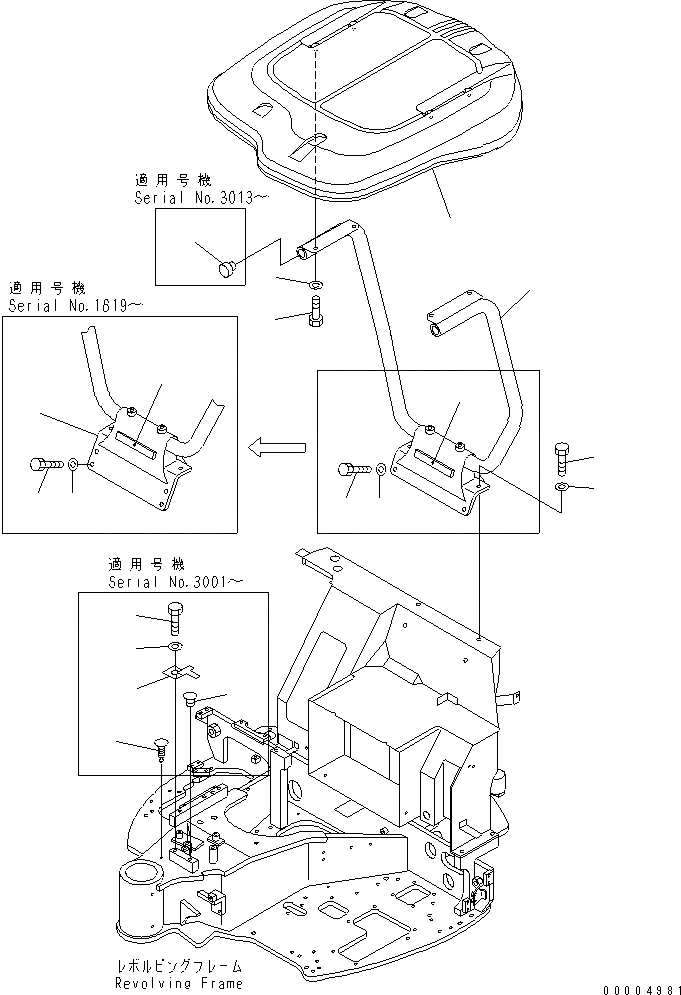 適用号機
Serial No.3013～

適用号機
Serial No.1619～

適用号機
Serial No.3001～

レボルビングフレーム
Revolving Frame

00004981