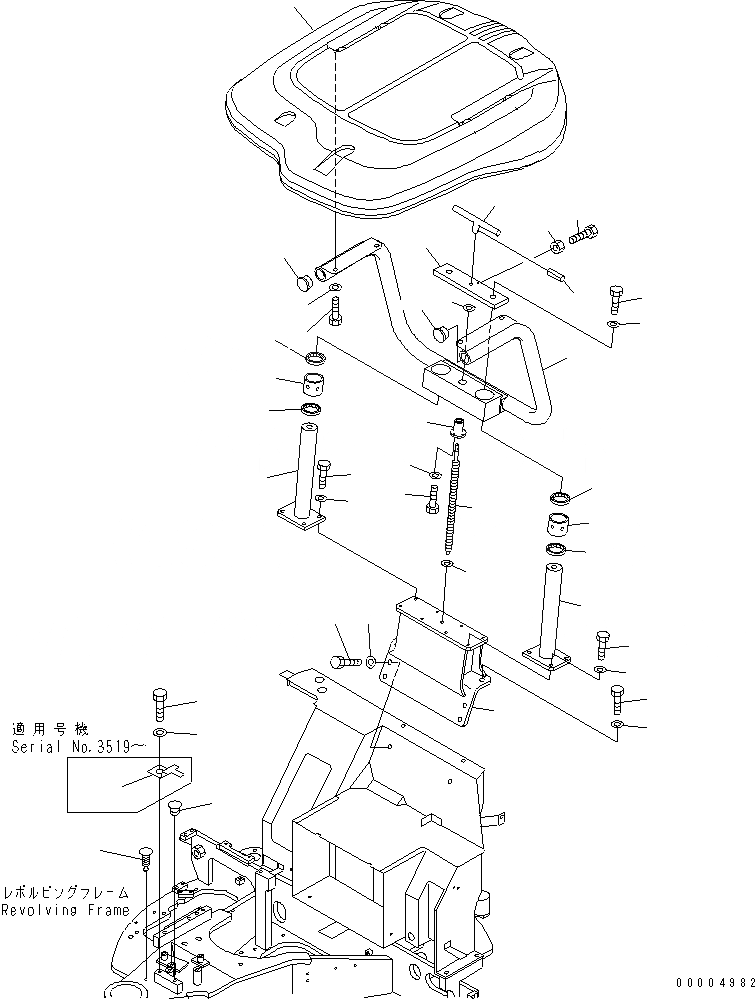 適用号機
Serial No.3519～

レボルビングフレーム
Revolving Frame

00004982