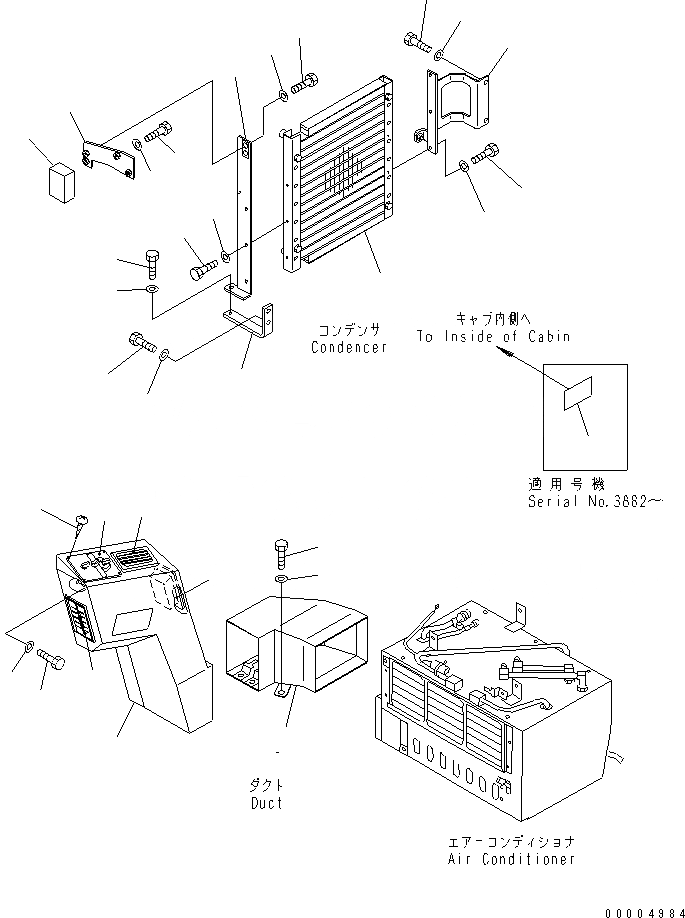 コンデンサ
Condencer

キャブ内側へ
To Inside of Cabin

適用号機
Serial No.3882~

ダクト
Duct

エアーコンディショナ
Air Conditioner

00004984