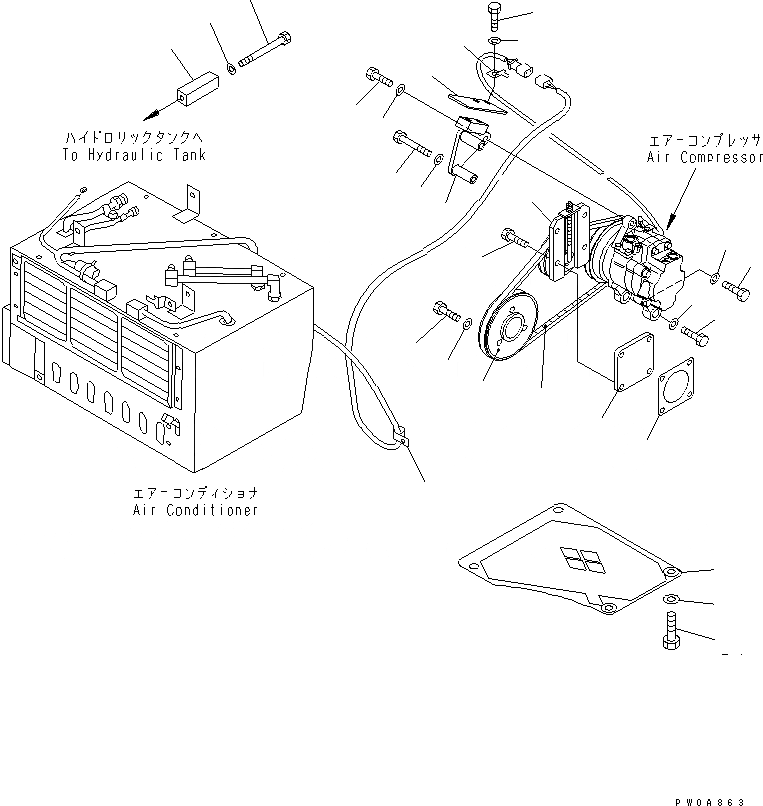 ハイドロリックタンクへ
To Hydraulic Tank

エアーコンプレッサ
Air Compressor

エアーコンディショナ
Air Conditioner

PW0A863