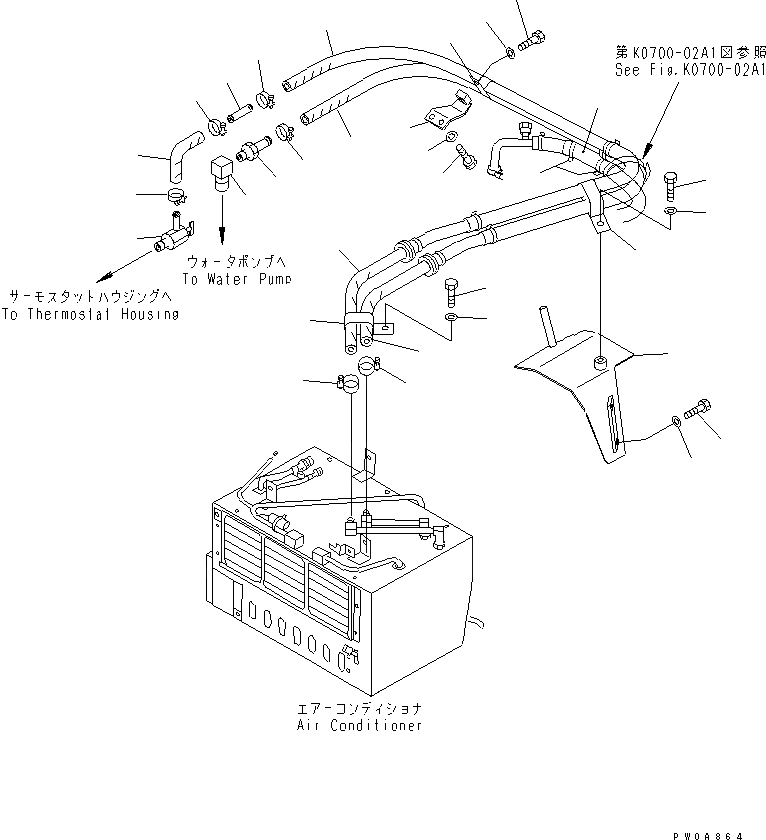 第K0700-02A1図参照
See Fig.K0700-02A1

ウォータポンプへ
To Water Pump

サーモスタットハウジングへ
To Thermostat Housing

エアーコンディショナ
Air Conditioner

PW0A864