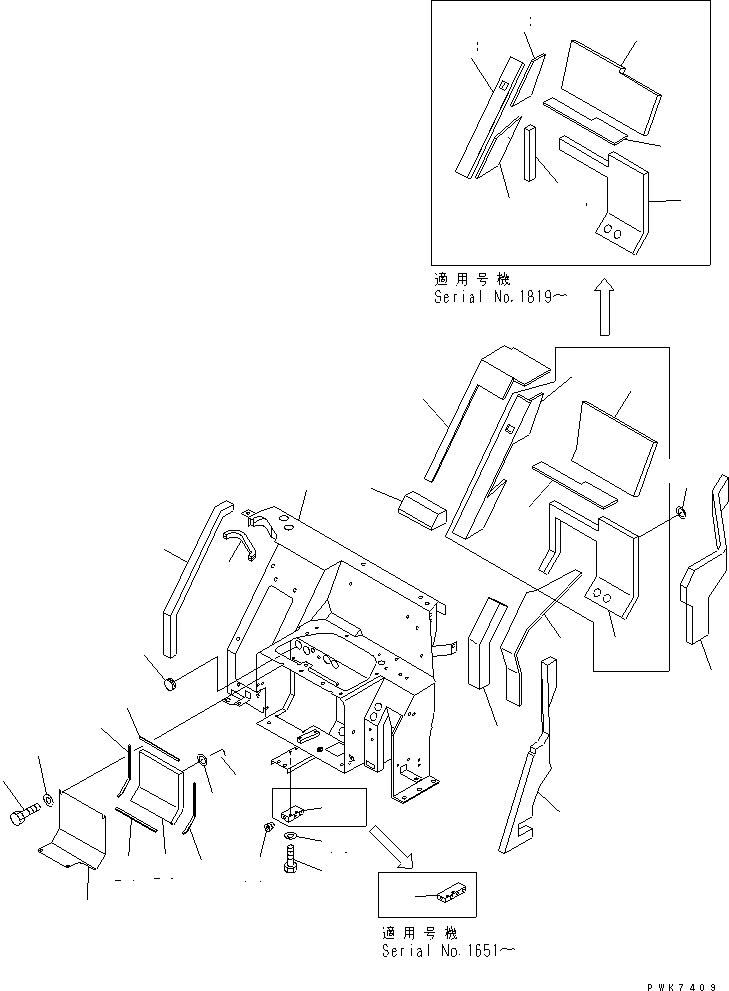 適用号機
Serial No.1819~

適用号機
Serial No.1651~

PWK7409