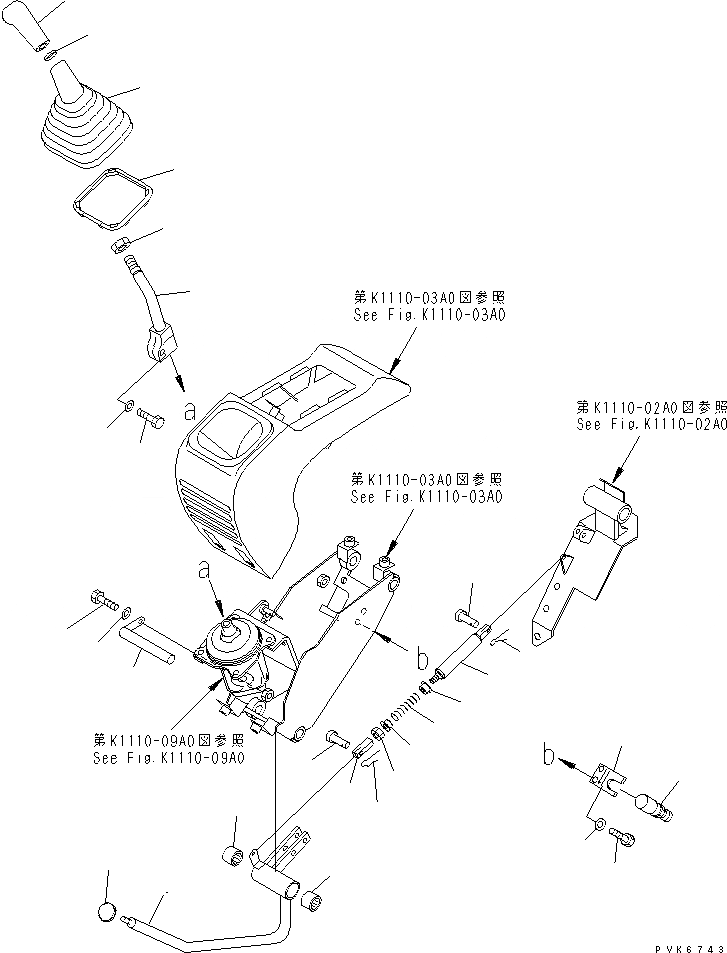 第K1110-03A0図参照
See Fig.K1110-03A0

a

第K1110-02A0図参照
See Fig.K1110-02A0

第K1110-03A0図参照
See Fig.K1110-03A0

a

b

第K1110-09A0図参照
See Fig.K1110-09A0

b

PVK6743