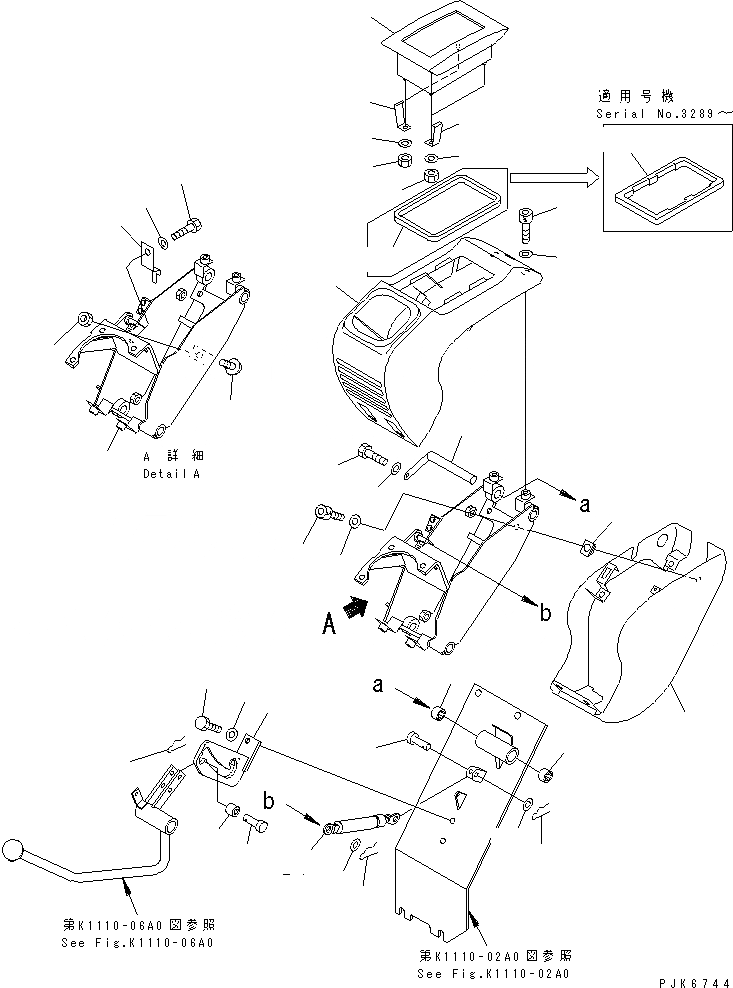 適用号機
Serial No.3289～

A 詳細
Detail A

a

A

b

a

b

第K1110-06A0図参照
See Fig.K1110-06A0

第K1110-02A0図参照
See Fig.K1110-02A0

PJK6744