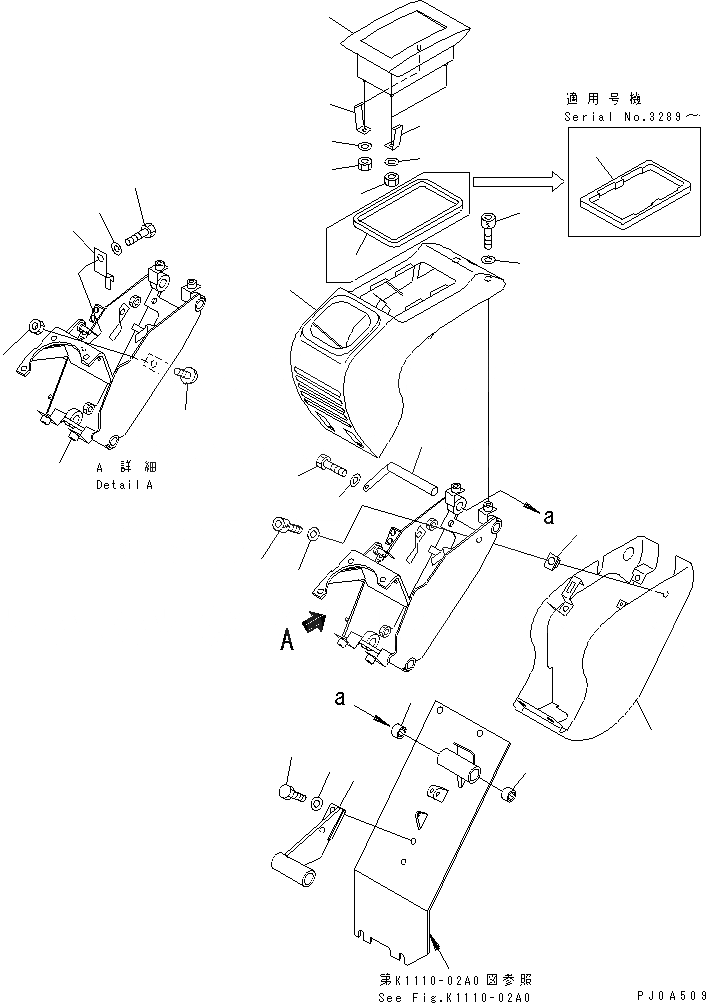 適用号機
Serial No.3289～

A 詳細
Detail A

a

A

a

第K1110-02A0図参照
See Fig.K1110-02A0

PJ0A509