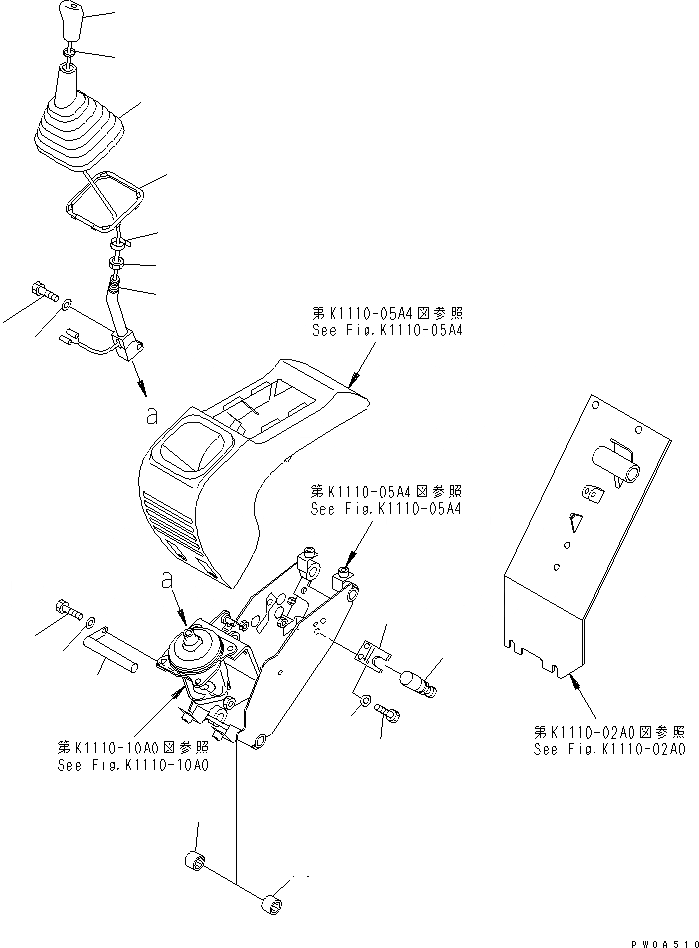 第K1110-05A4図参照
See Fig.K1110-05A4

a

第K1110-05A4図参照
See Fig.K1110-05A4

a

第K1110-10A0図参照
See Fig.K1110-10A0

第K1110-02A0図参照
See Fig.K1110-02A0

PW0A510