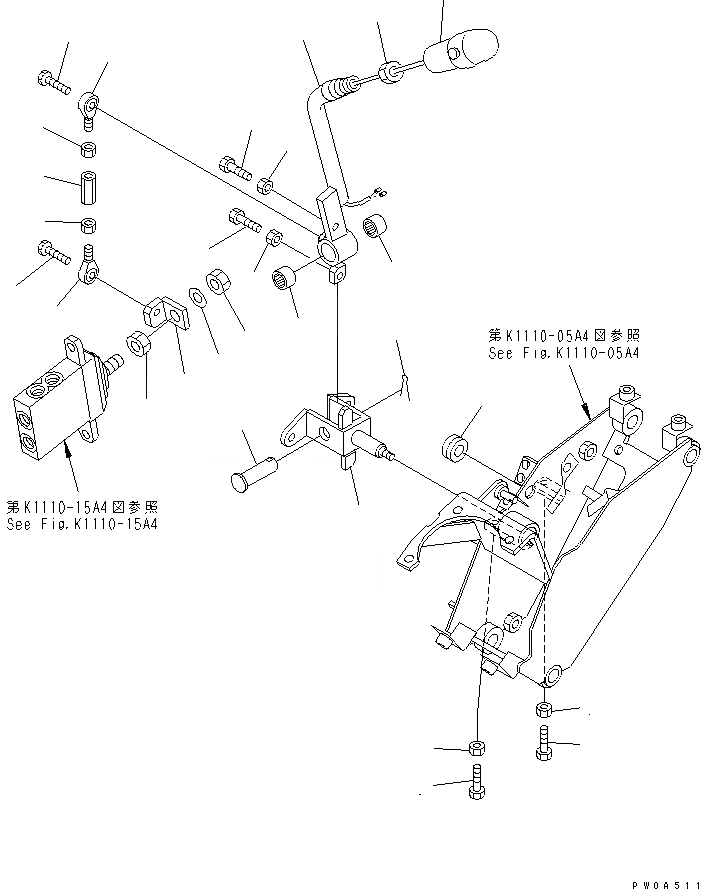 第K1110-05A4図参照
See Fig.K1110-05A4

第K1110-15A4図参照
See Fig.K1110-15A4

PW0A511