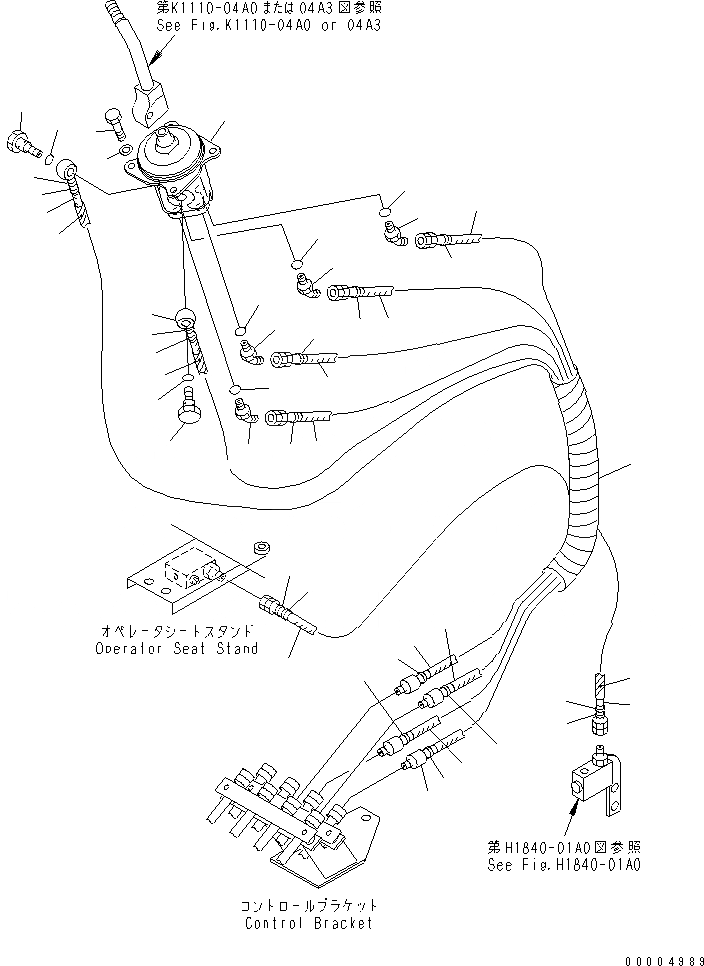 第K1110-04A0または04A3図参照
See Fig.K1110-04A0 or 04A3

オペレータシートスタンド
Operator Seat Stand

第H1840-01A0図参照
See Fig.H1840-01A0

コントロールブラケット
Control Bracket

00004989