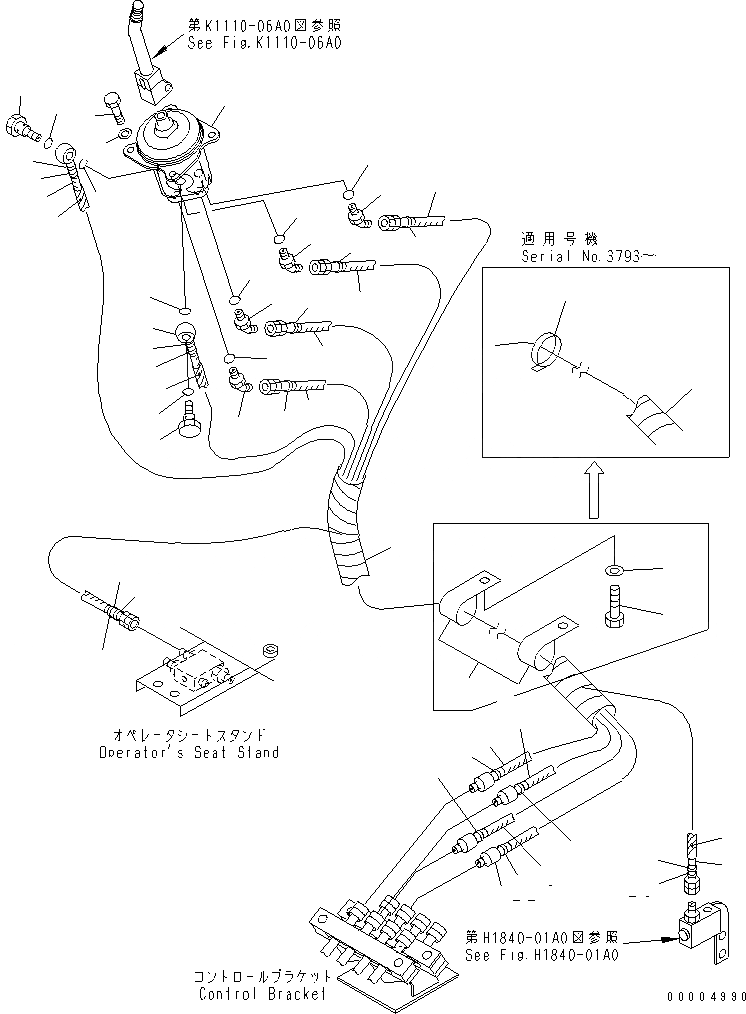 第K1110-06A0図参照
See Fig.K1110-06A0

適用号機
Serial No.3793～

オペレータシートスタンド
Operator's Seat Stand

第H1840-01A0図参照
See Fig.H1840-01A0

コントロールブラケット
Control Bracket

00004990