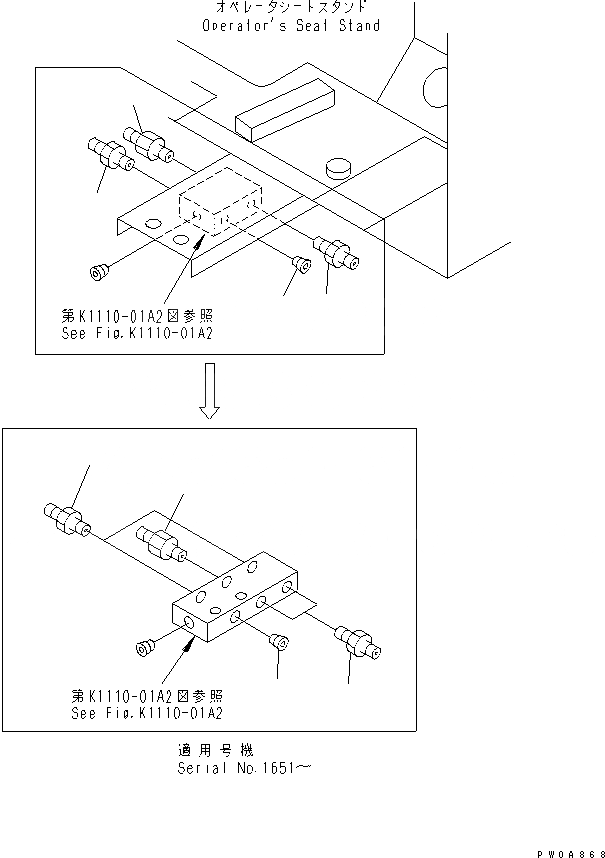 オペレータシートスタンド
Operator's Seat Stand

第K1110-01A2図参照
See Fig.K1110-01A2

第K1110-01A2図参照
See Fig.K1110-01A2

適用号機
Serial No.1651～

PW0A868