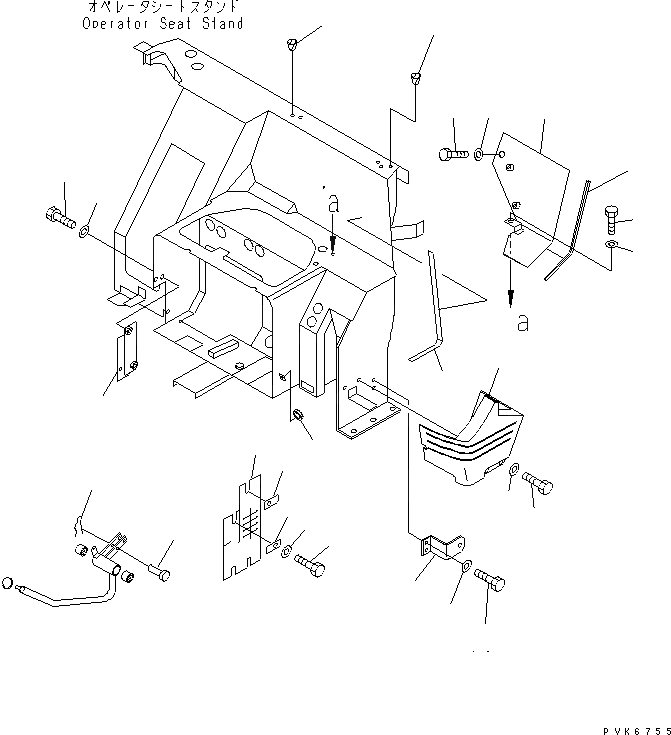 オペレータシートスタンド
Operator Seat Stand

a

a

PVK6755