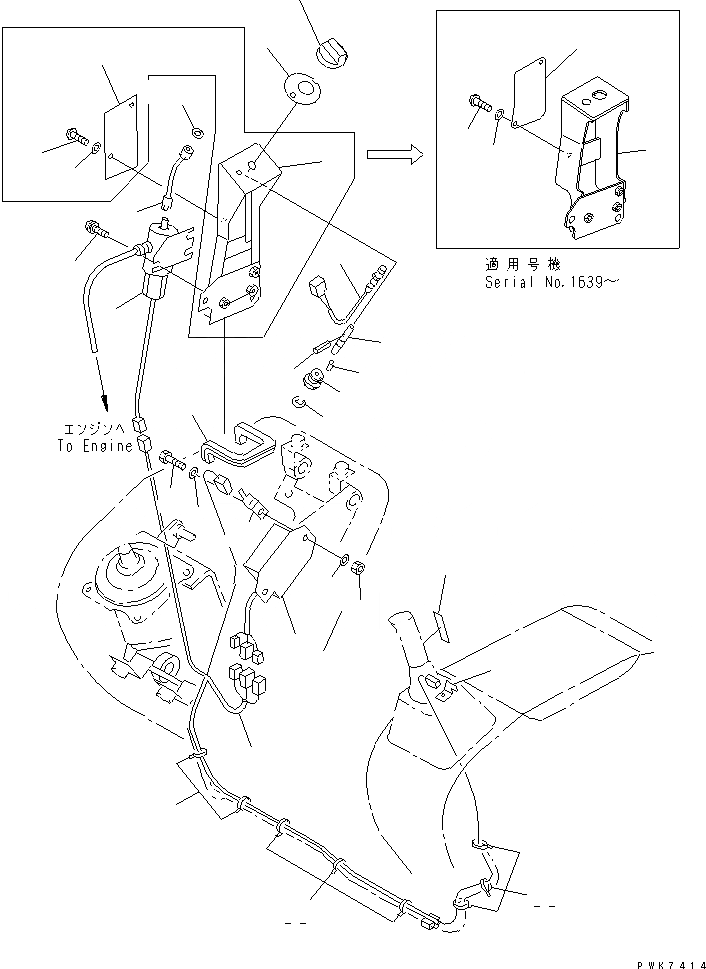 適用号機
Serial No.1639～

エンジンへ
To Engine

PWK7414