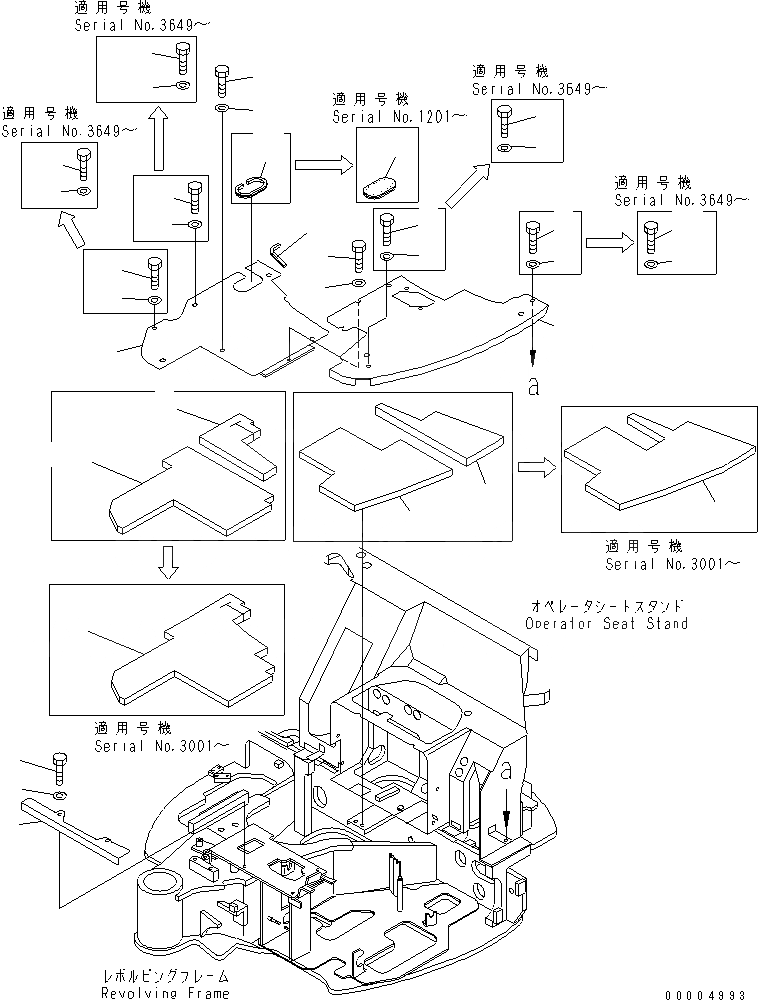 適用号機
Serial No.3649～

適用号機
Serial No.3649～

適用号機
Serial No.1201～

適用号機
Serial No.3649～

適用号機
Serial No.3649～

a

適用号機
Serial No.3001～

オペレータシートスタンド
Operator Seat Stand

適用号機
Serial No.3001～

a

レボルビングフレーム
Revolving Frame

00004993