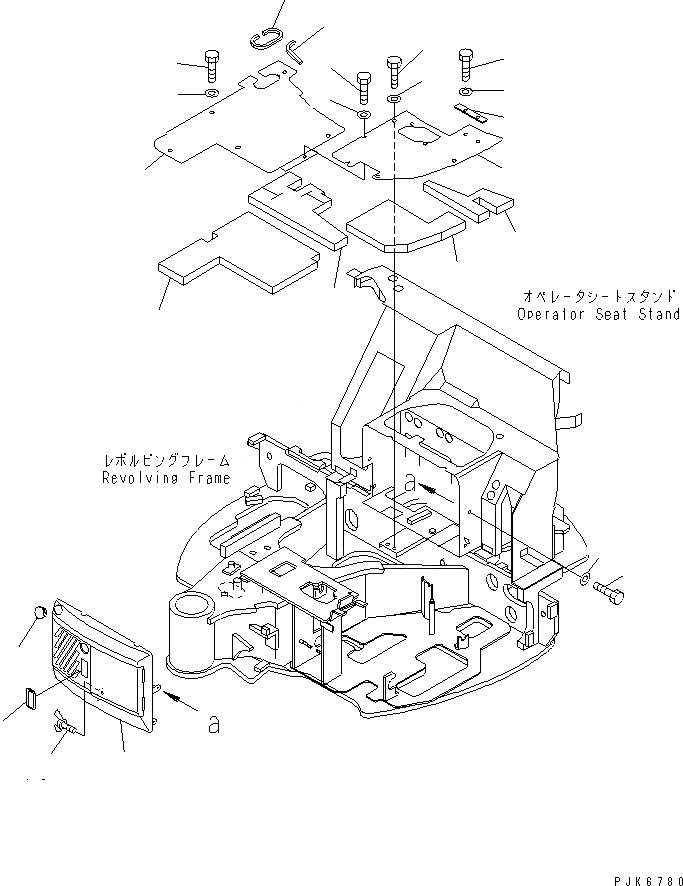 オペレータシートスタンド
Operator Seat Stand

レボルビングフレーム
Revolving Frame

a

a

PJK6780