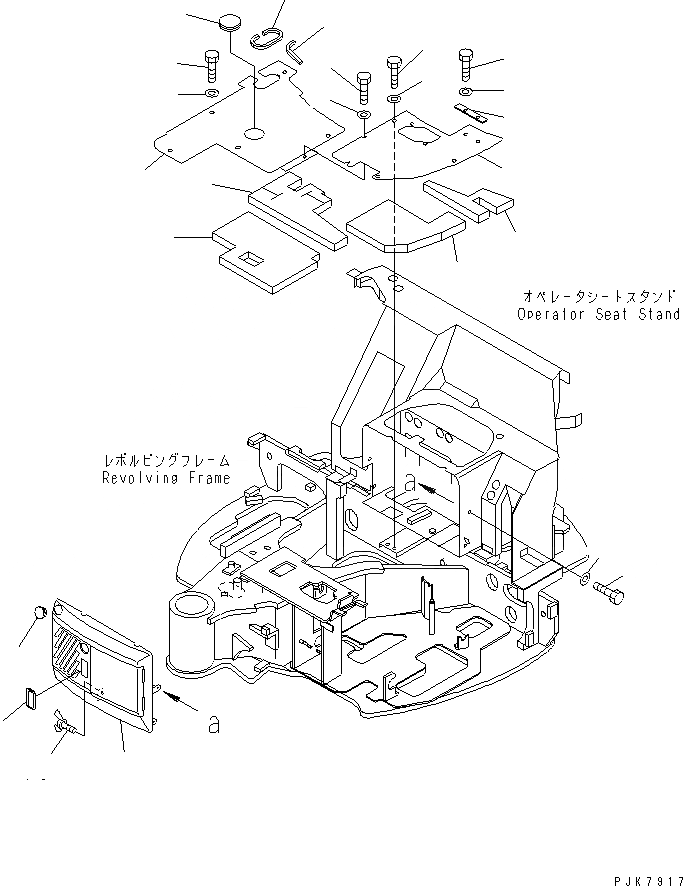 オペレータシートスタンド
Operator Seat Stand

レボルビングフレーム
Revolving Frame

a

a

PJK7917