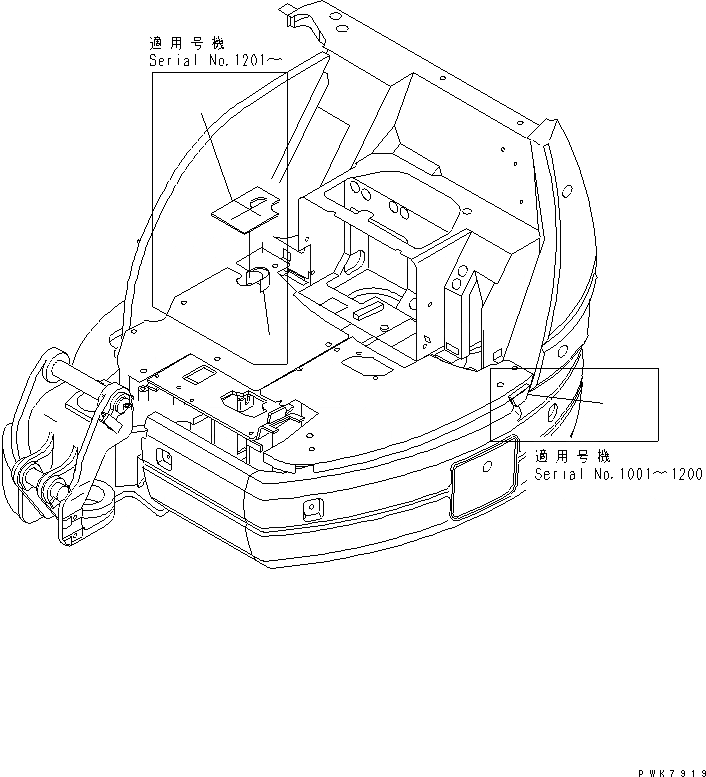 適用号機
Serial No.1201~

適用号機
Serial No.1001~1200

PWK7919