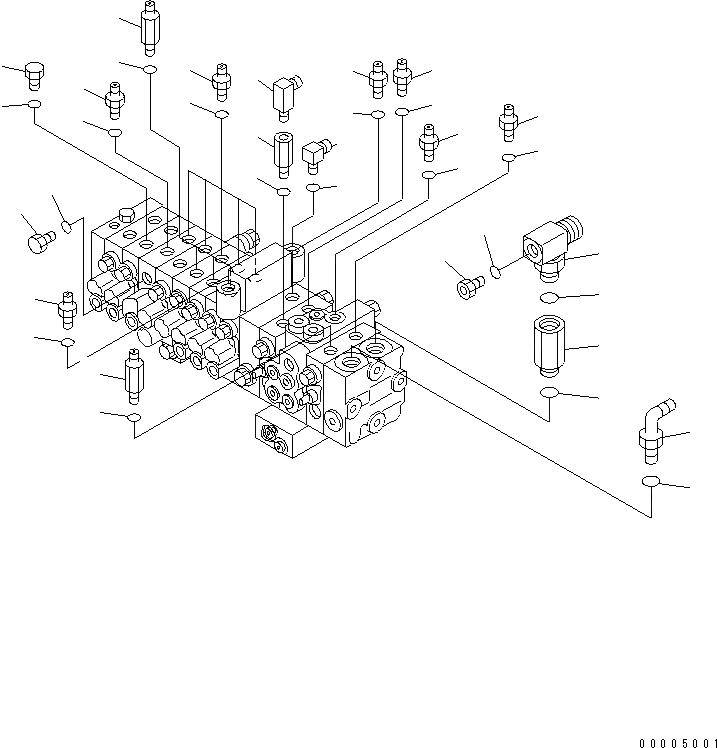 00005001