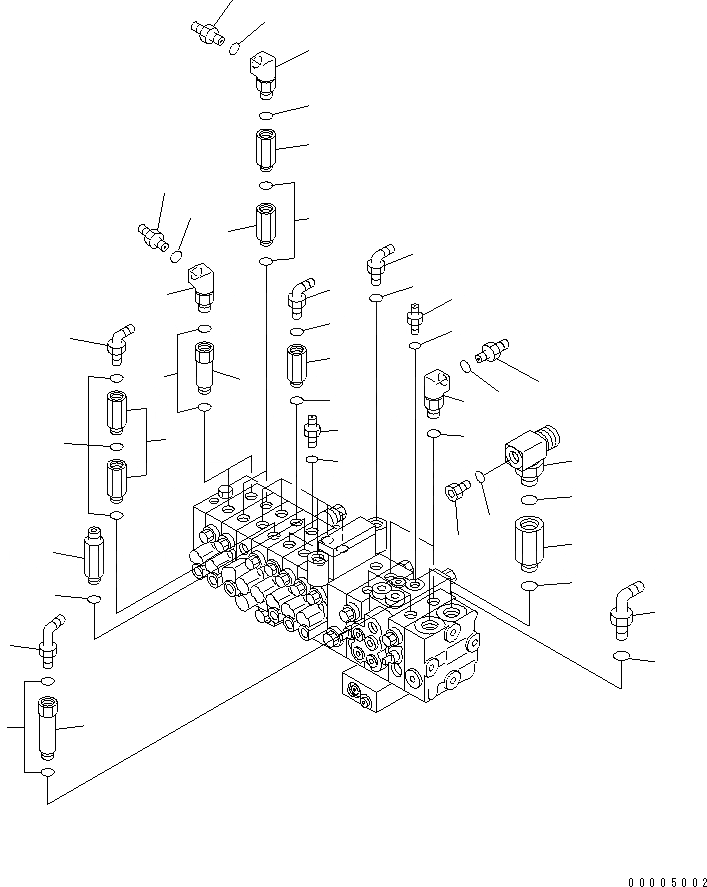 00005002