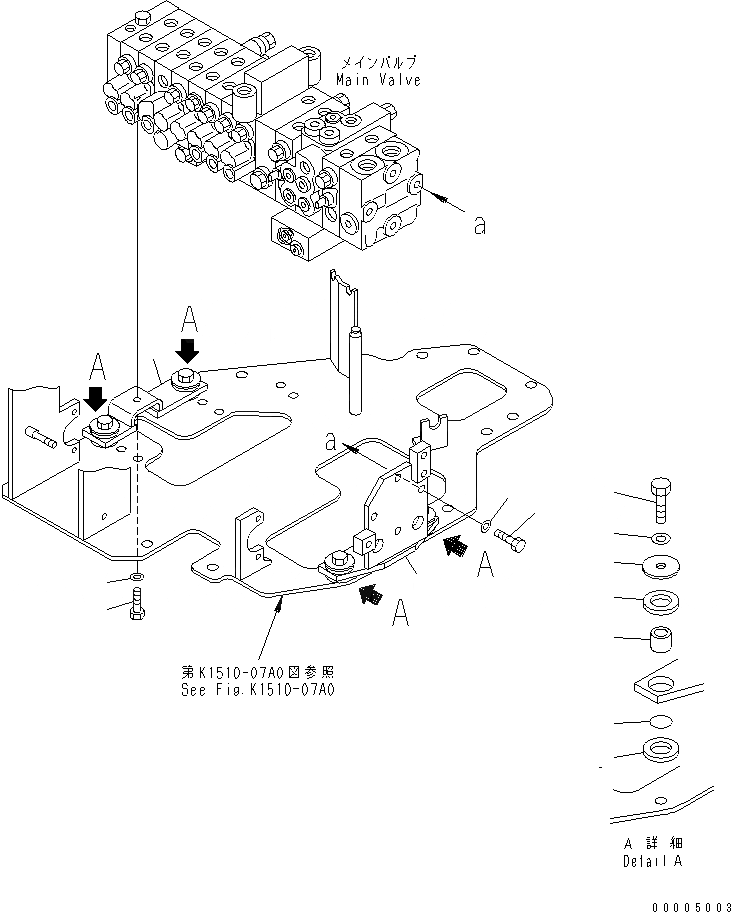 メインバルブ
Main Valve

a

A

A

a

A

A

第K1510-07A0図参照
See Fig.K1510-07A0

A 詳細
Detail A

00005003