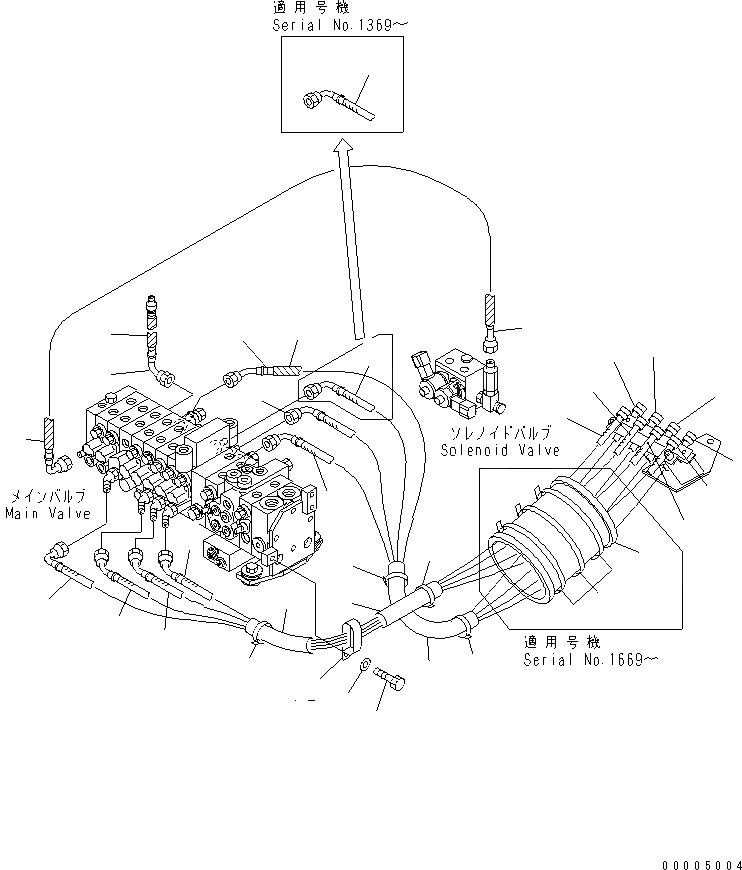 適用号機
Serial No.1369～

ソレノイドバルブ
Solenoid Valve

メインバルブ
Main Valve

適用号機
Serial No.1669～

00005004