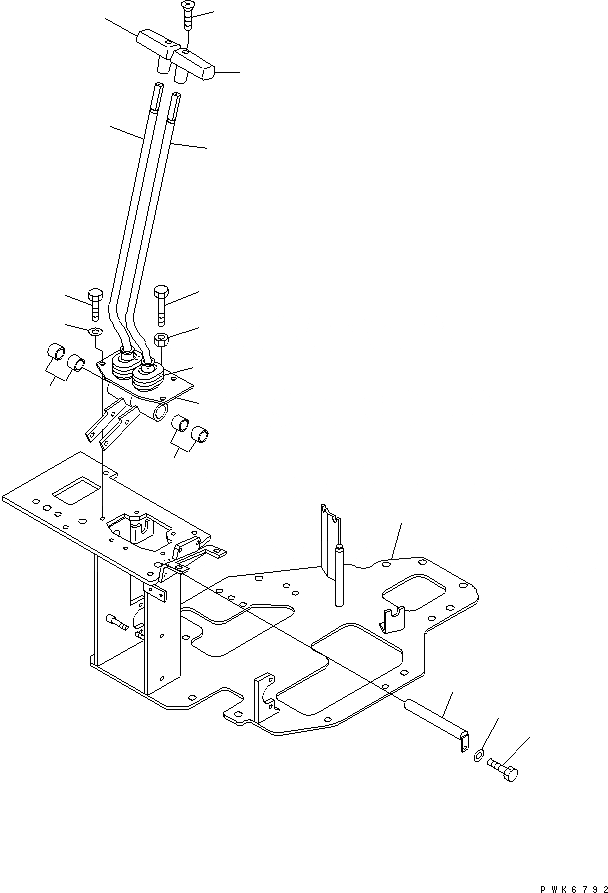 PWK6792