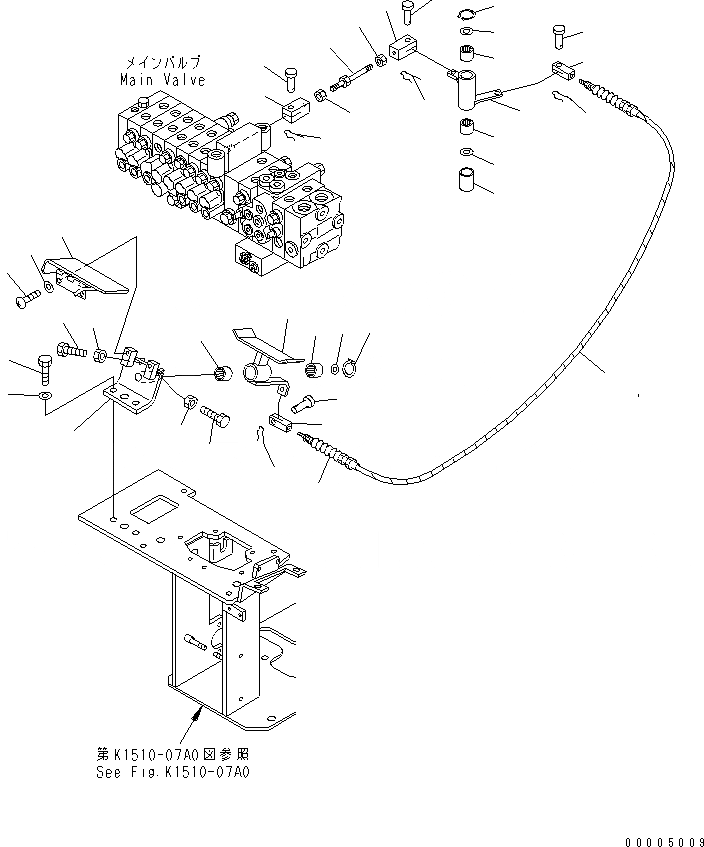 メインバルブ
Main Valve

第K1510-07A0図参照
See Fig.K1510-07A0

00005009