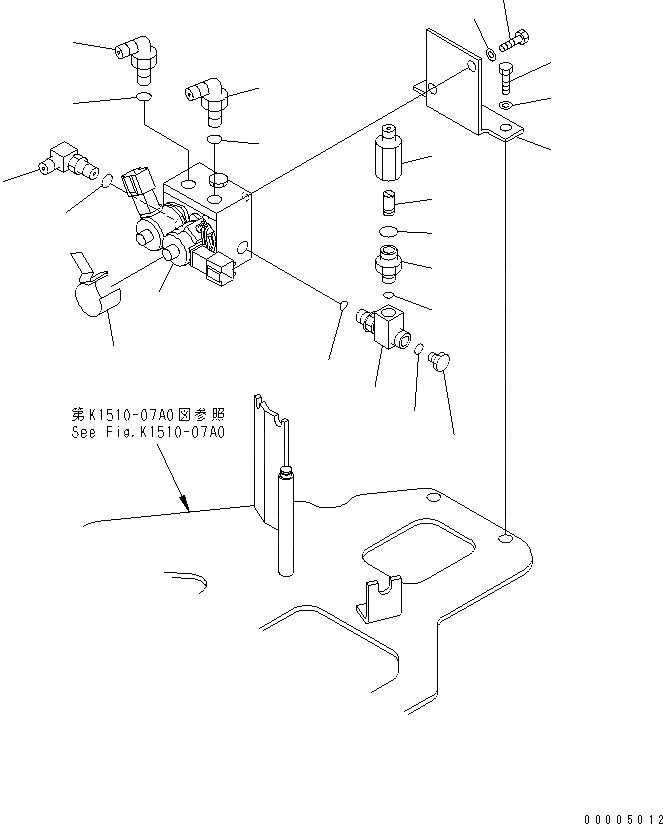 第K1510-07A0図参照
See Fig.K1510-07A0

00005012