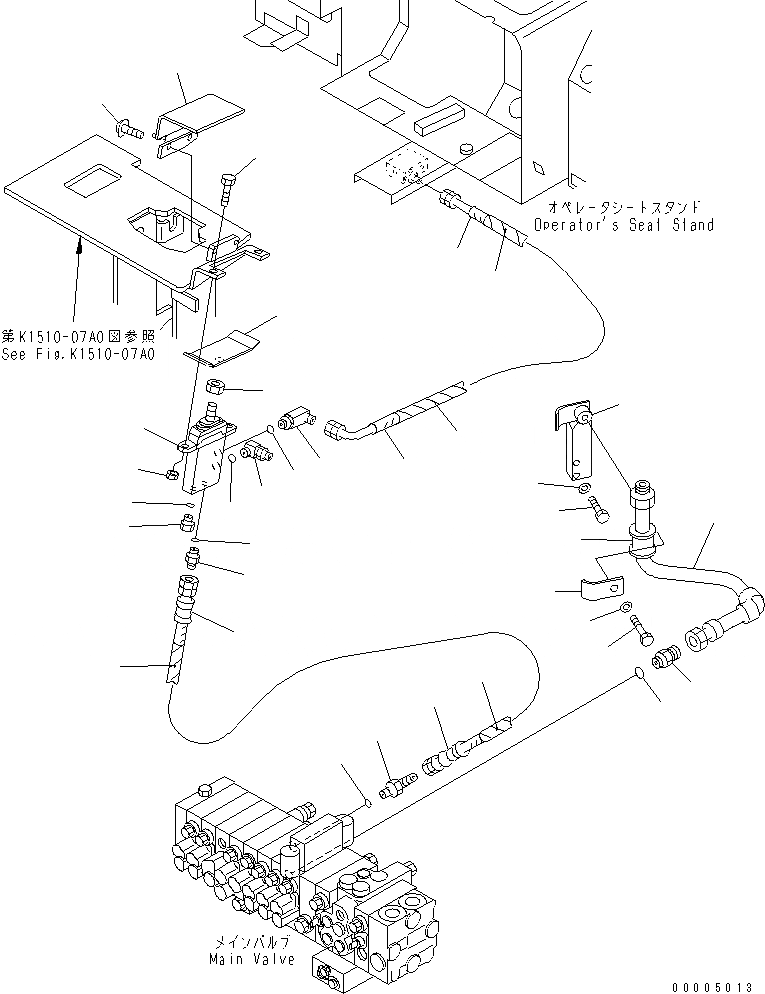 オペレータシートスタンド
Operator's Seat Stand

第K1510-07A0図参照
See Fig.K1510-07A0

メインバルブ
Main Valve

00005013