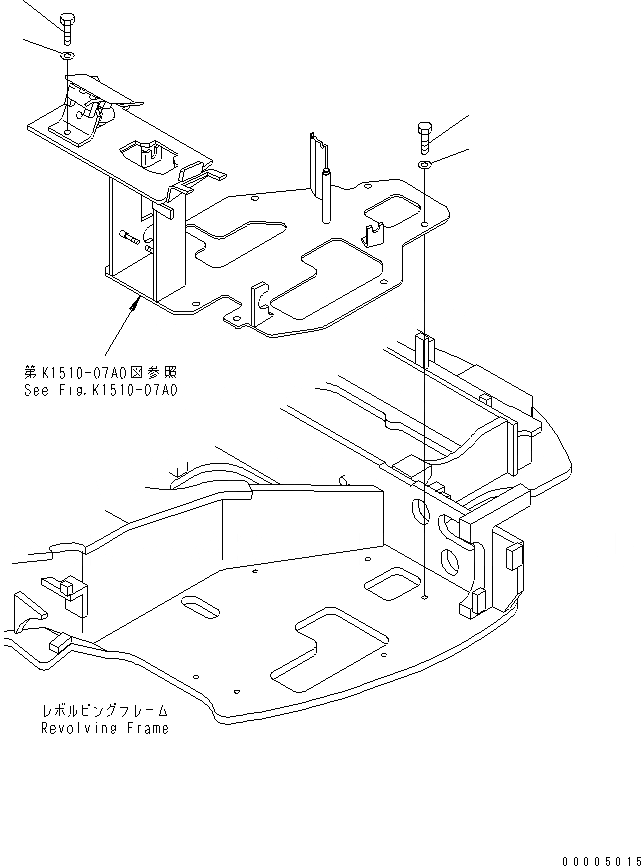 第K1510-07A0図参照
See Fig.K1510-07A0

レボルビングフレーム
Revolving Frame

00005015