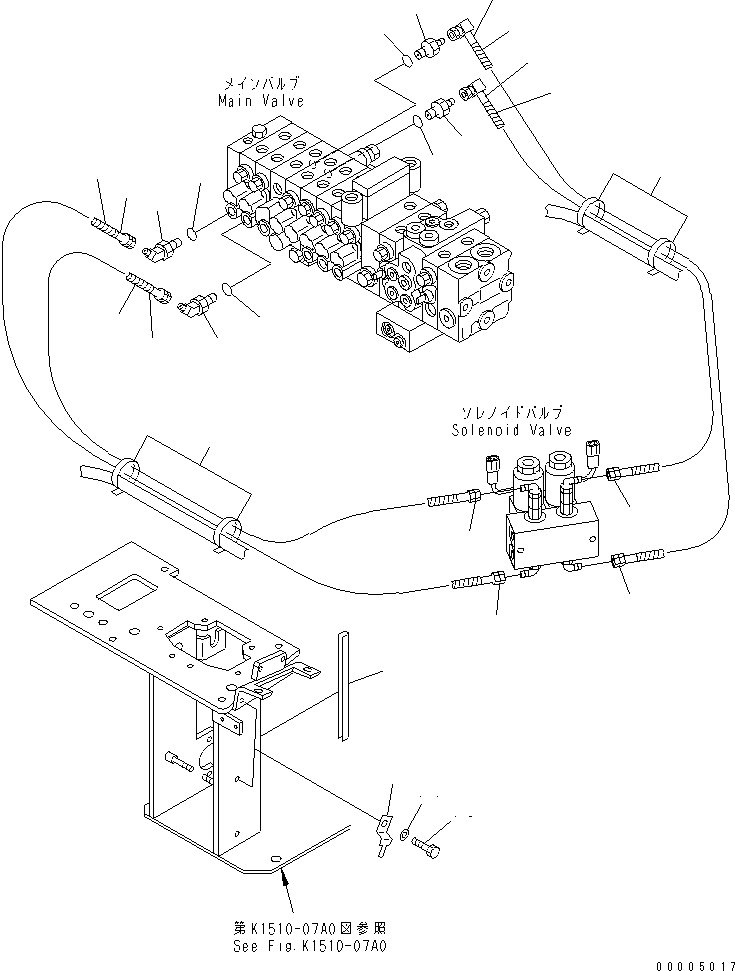 メインバルブ
Main Valve

ソレノイドバルブ
Solenoid Valve

第K1510-07A0図参照
See Fig.K1510-07A0

00005017