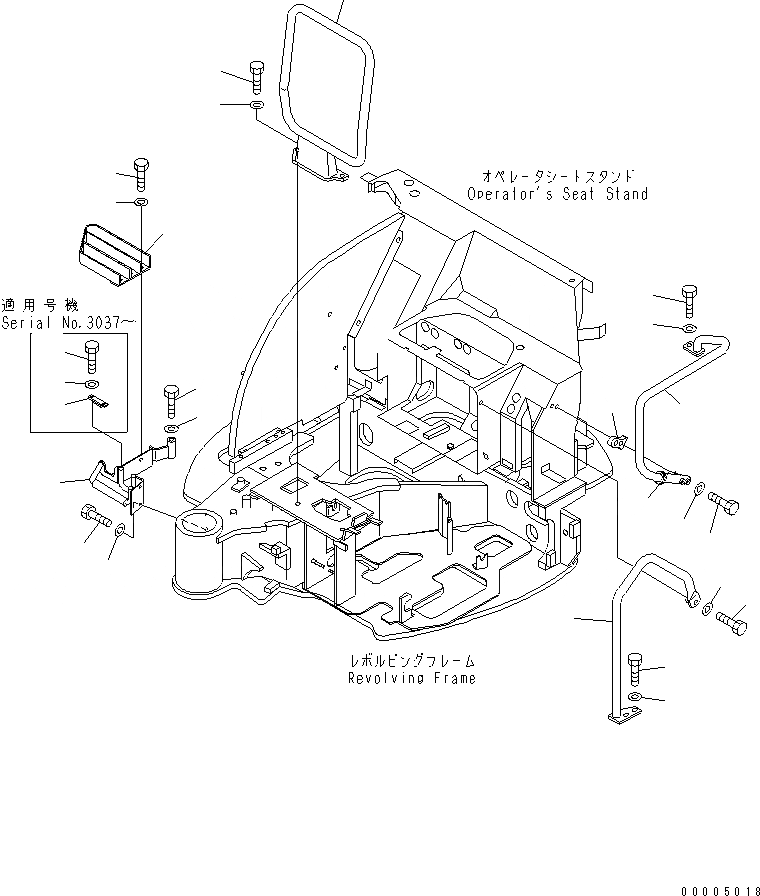 オペレータシートスタンド
Operator's Seat Stand

適用号機
Serial No.3037~

レボルビングフレーム
Revolving Frame

00005018