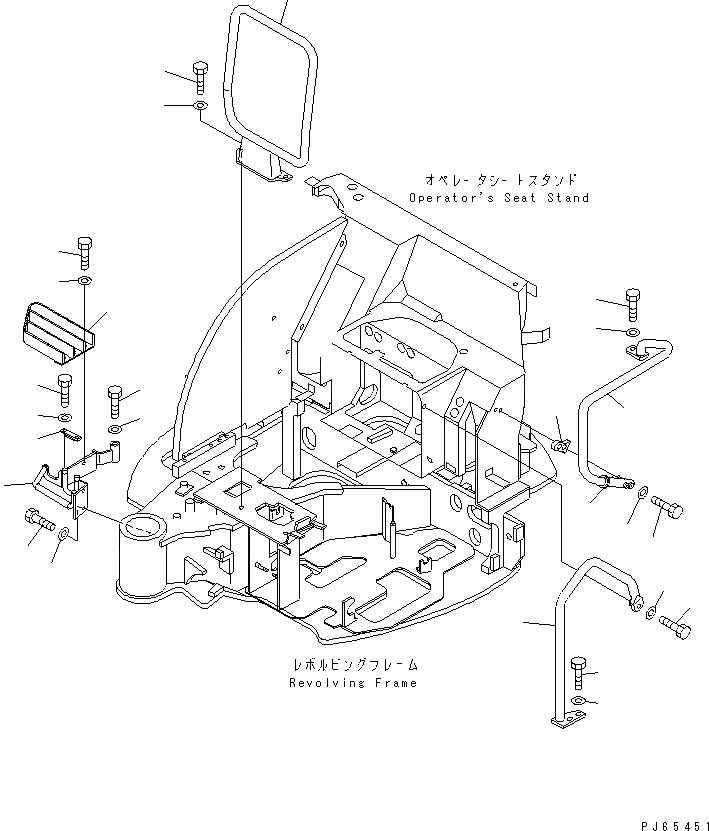 オペレータシートスタンド
Operator's Seat Stand

レボルビングフレーム
Revolving Frame

PJ65451