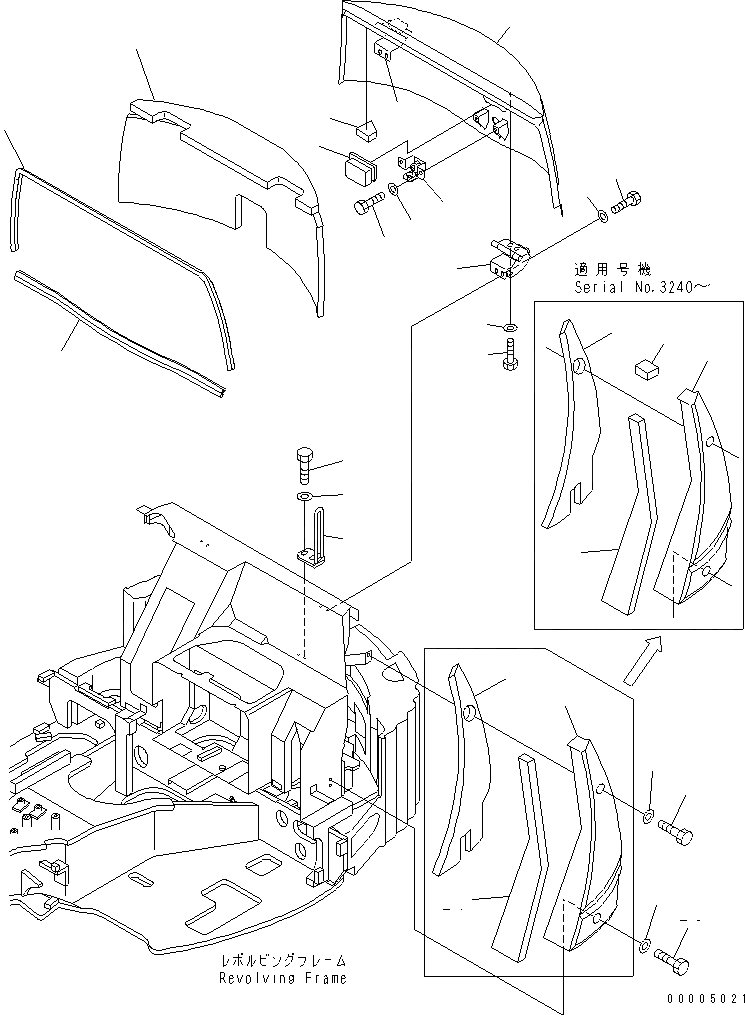 適用号機
Serial No.3240～

レボルビングフレーム
Revolving Frame

00005021