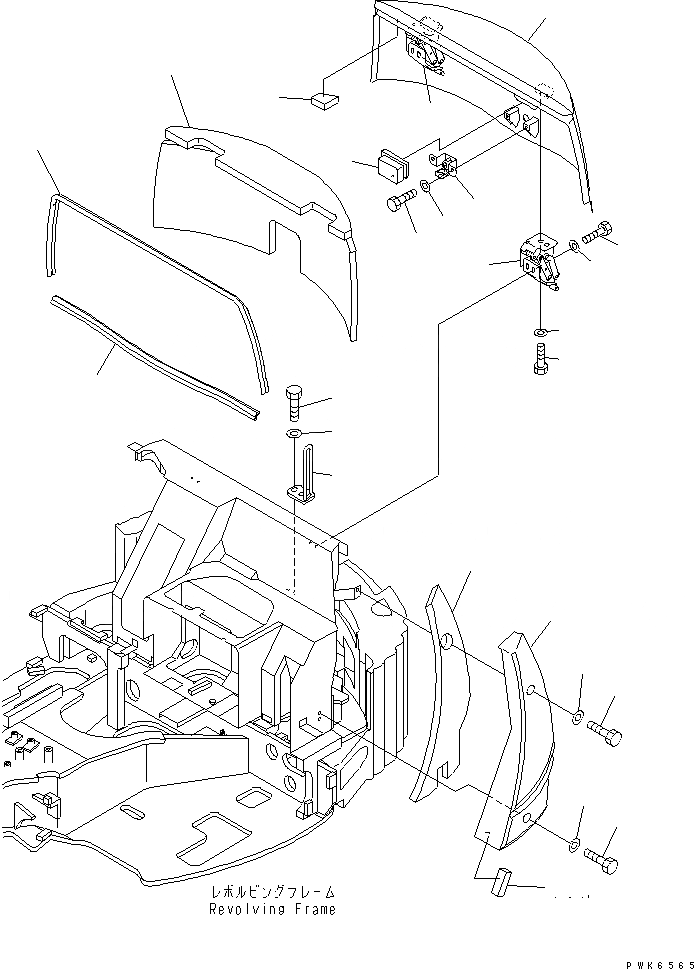 レボルビングフレーム
Revolving Frame

PWK6565