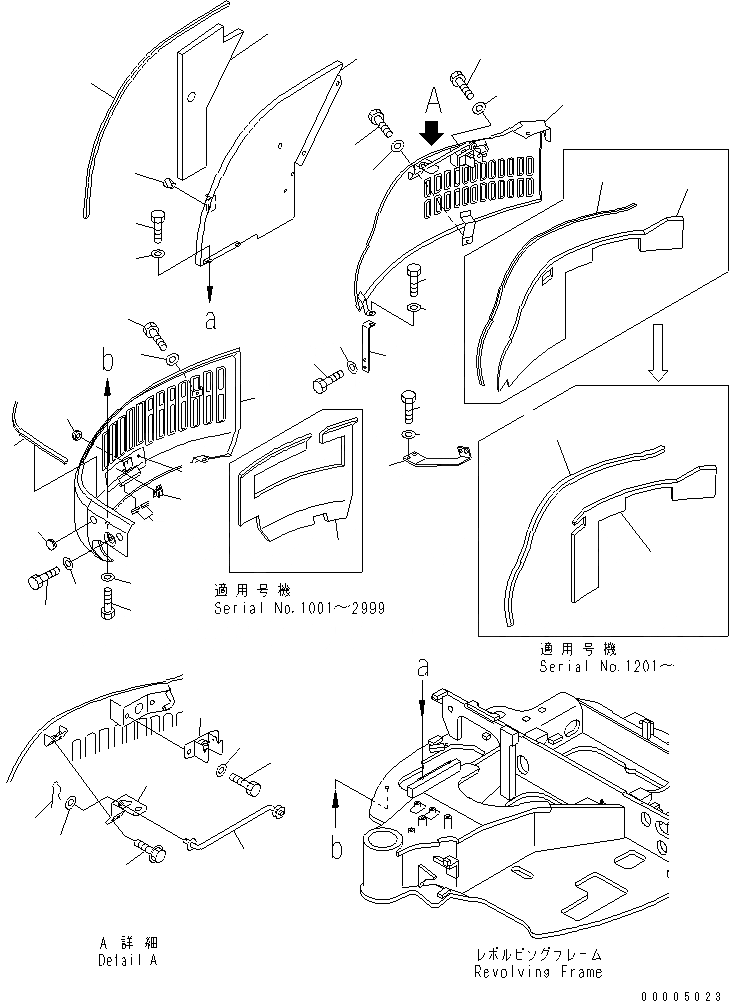 A

a

b

適用号機
Serial No.1001～2999

適用号機
Serial No.1201～

a

b

A 詳細
Detail A

レボルビングフレーム
Revolving Frame

00005023