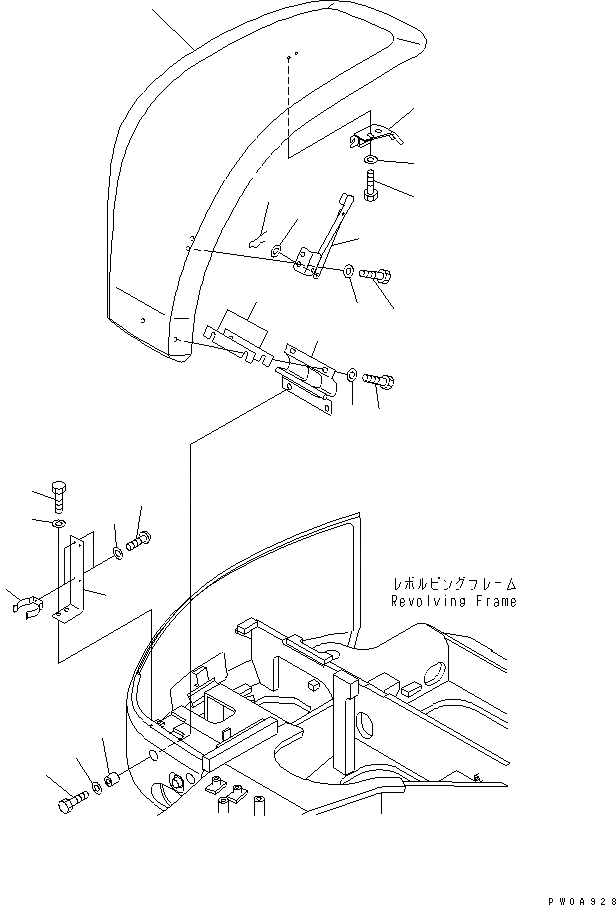 レボルビングフレーム
Revolving Frame

PW0A928