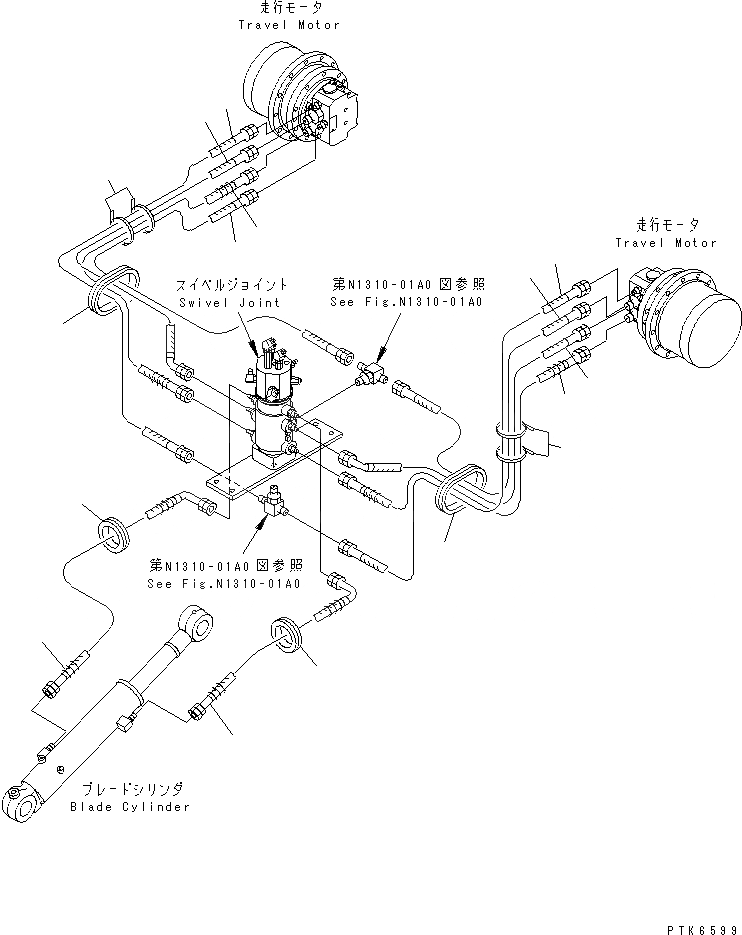 走行モータ
Travel Motor

走行モータ
Travel Motor

スイベルジョイント
Swivel Joint

第N1310-01A0 図参照
See Fig.N1310-01A0

第N1310-01A0 図参照
See Fig.N1310-01A0

ブレードシリンダ
Blade Cylinder

PTK6599