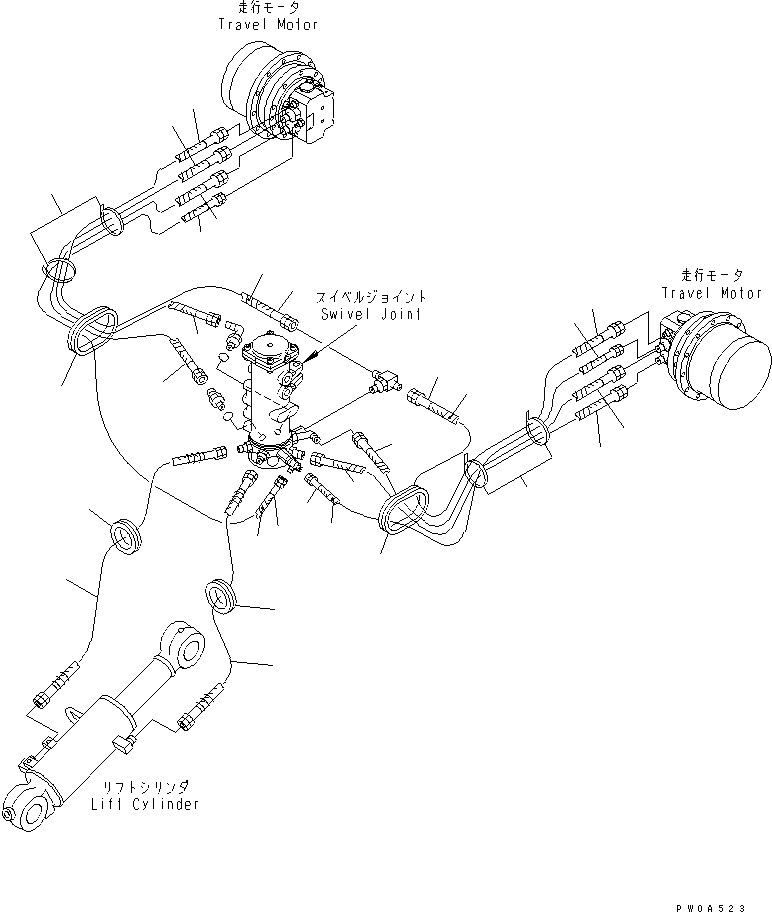 走行モータ
Travel Motor

スイベルジョイント
Swivel Joint

走行モータ
Travel Motor

リフトシリンダ
Lift Cylinder

PW0A523