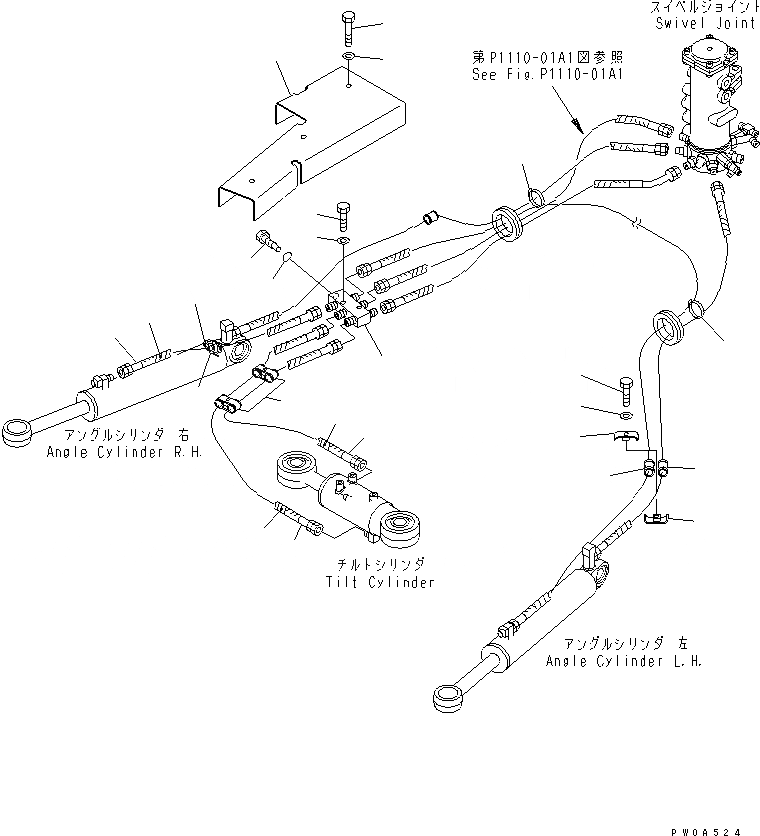 スイベルジョイント
Swivel Joint

第P1110-01A1図参照
See Fig.P1110-01A1

アングルシリンダ 右
Angle Cylinder R.H.

チルトシリンダ
Tilt Cylinder

アングルシリンダ 左
Angle Cylinder L.H.

PW0A524