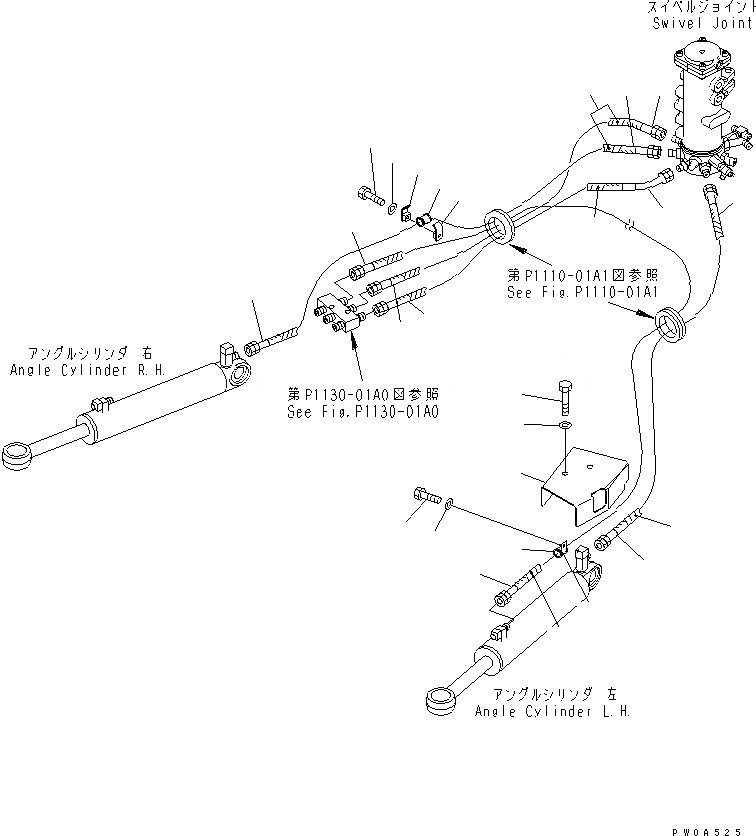 スイベルジョイント
Swivel Joint

第P1110-01A1図参照
See Fig.P1110-01A1

アングルシリンダ 右
Angle Cylinder R.H.

第P1130-01A0図参照
See Fig.P1130-01A0

アングルシリンダ 左
Angle Cylinder L.H.

PW0A525