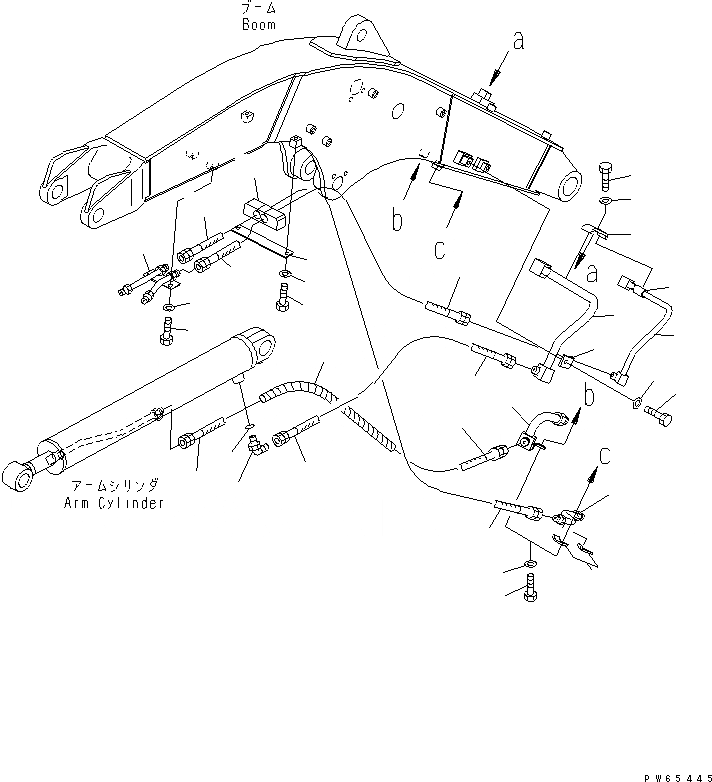 ブーム
Boom

a

b

c

a

b

c

アームシリンダ
Arm Cylinder

PW65445